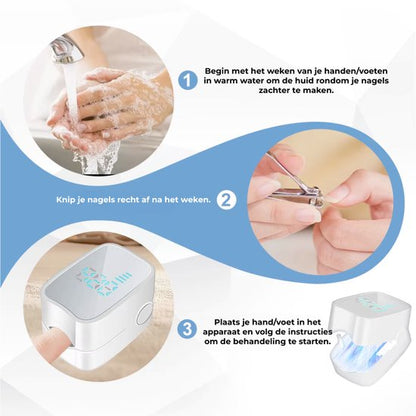 1 Begin met het weken van je handen/voeten in warm water om de huid rondom je nagels zachter te maken.

Knip je nagels recht af na het weken. 2

3 Plaats je hand/voet in het apparaat en volg de instructies om de behandeling te starten.